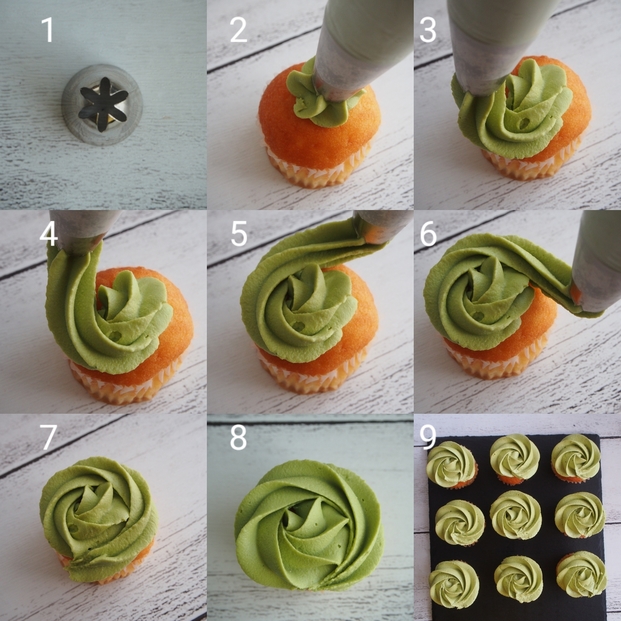 1

2

3

4

5

6

7

8

9