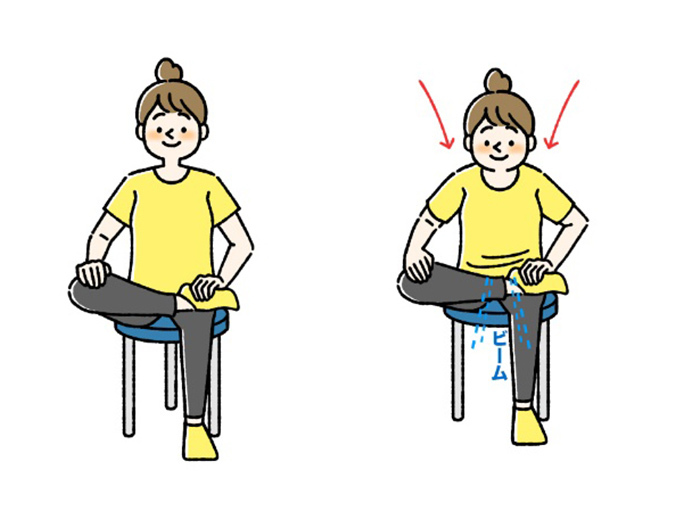 ビーム