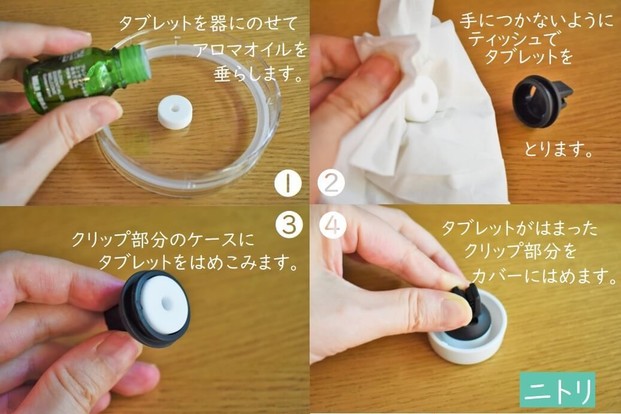 タブレットを器にのせて
アロマオイルを
垂らします。

1

2

手につかないように
ティッシュで
タブレットを

とります。

3

クリップ部分のケースに
タブレットをはめこみます。

4

タブレットがはまった
クリップ部分を
カバーにはめます。

ニトリ