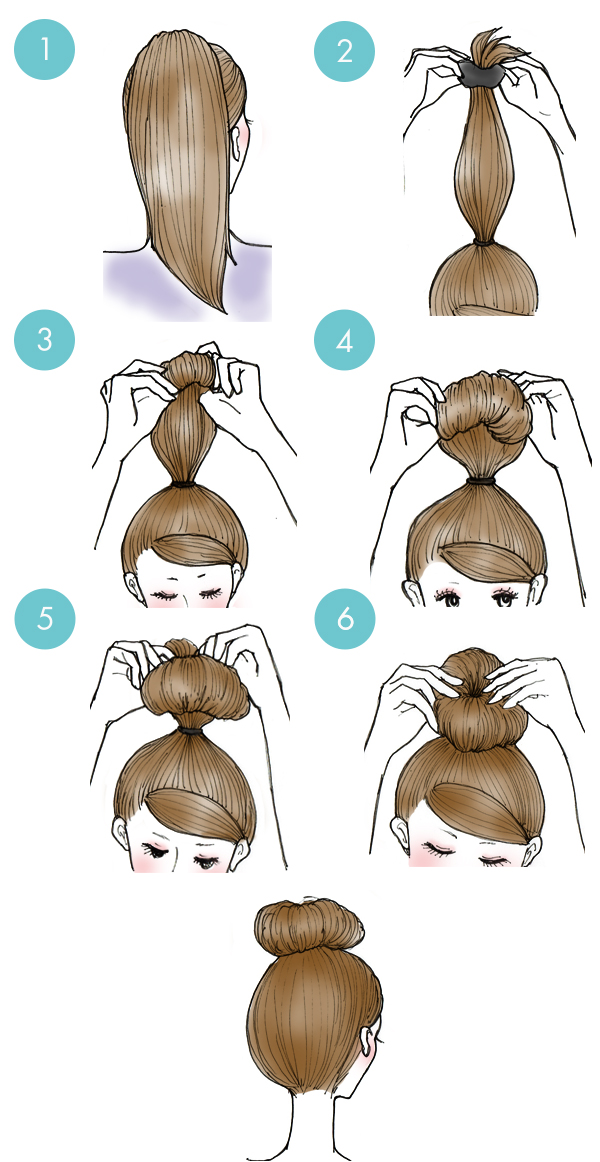 1

2

3

4

5

6