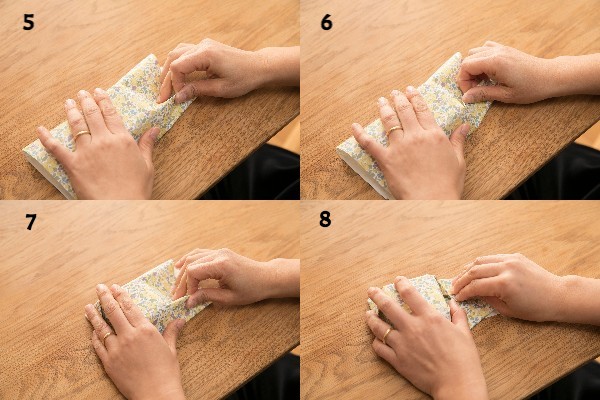 5

6

7

8