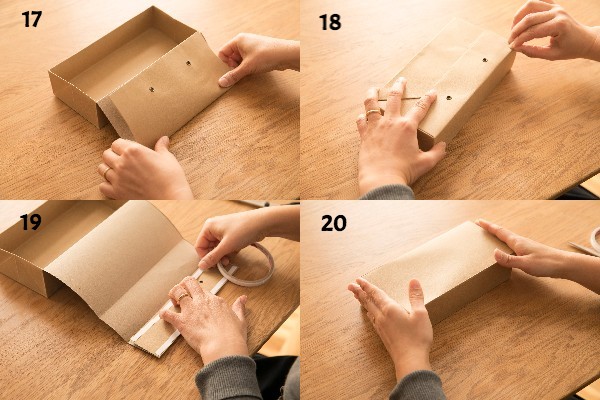 17

18

19

20