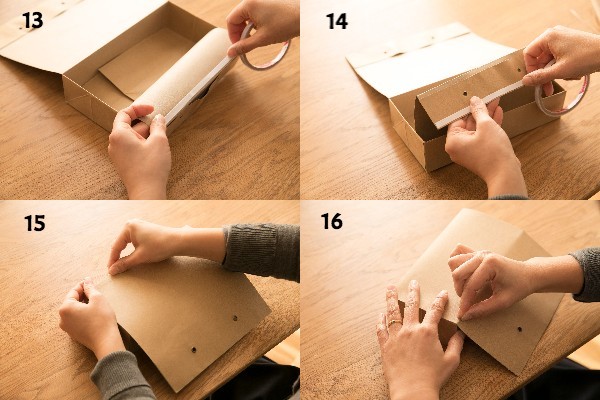 13

14

15

16