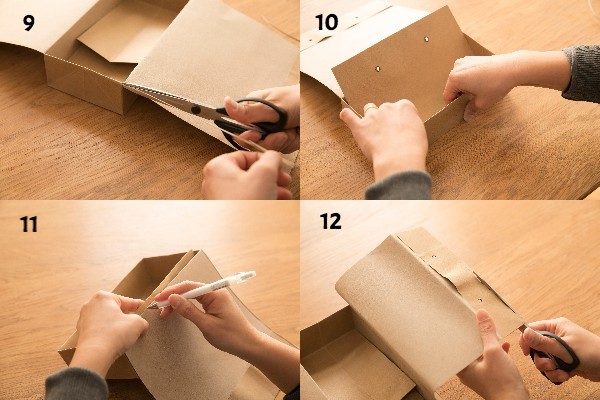 9

10

11

12