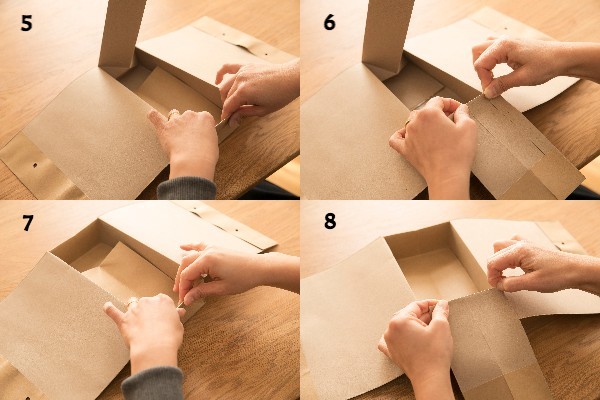 5

6

7

8