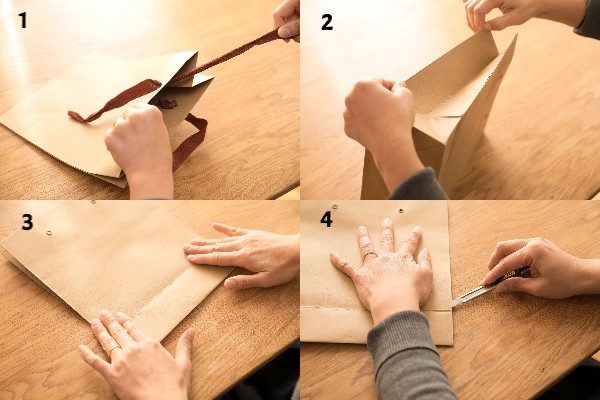 1

2

3

4