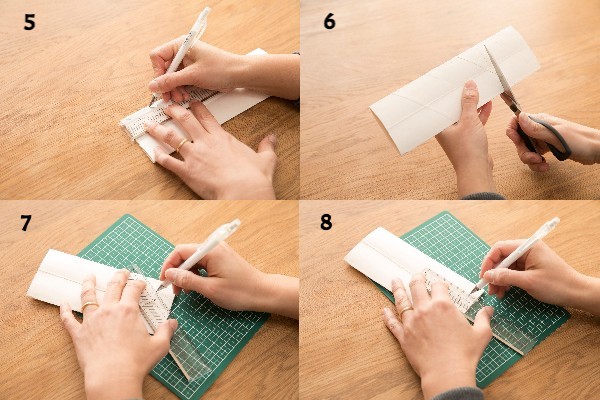 5

6

7

8