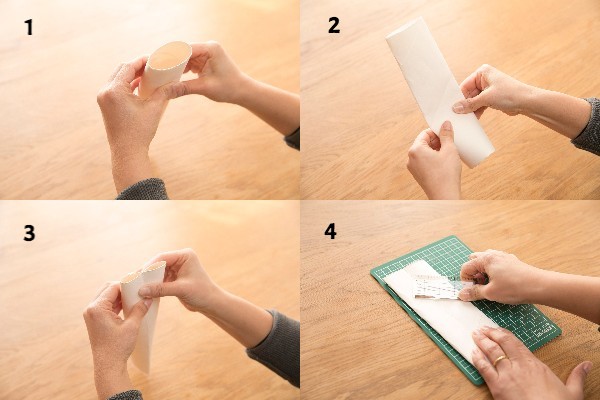 1

2

3

4