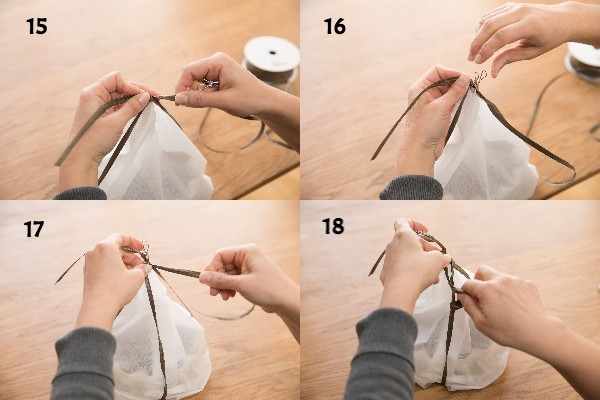 15

16

17

18