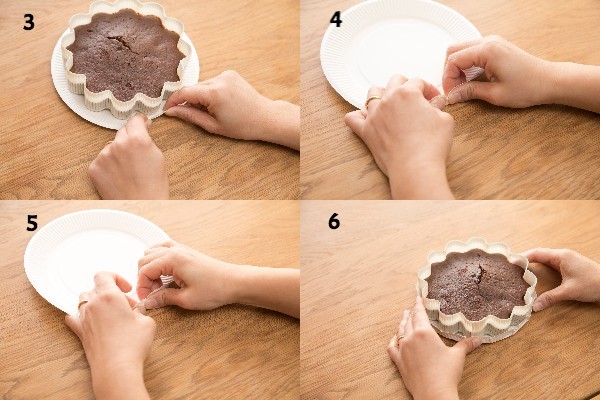 3

4

5

6