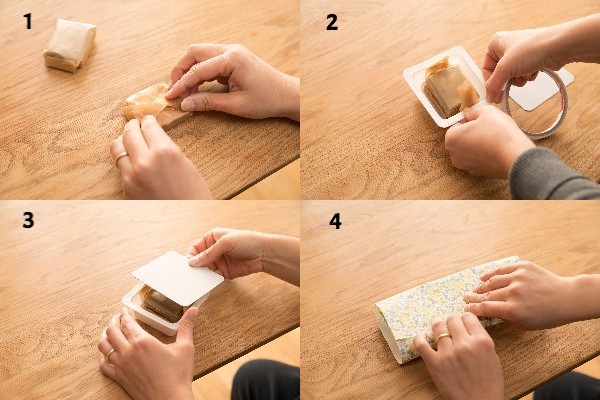 1

2

3

4