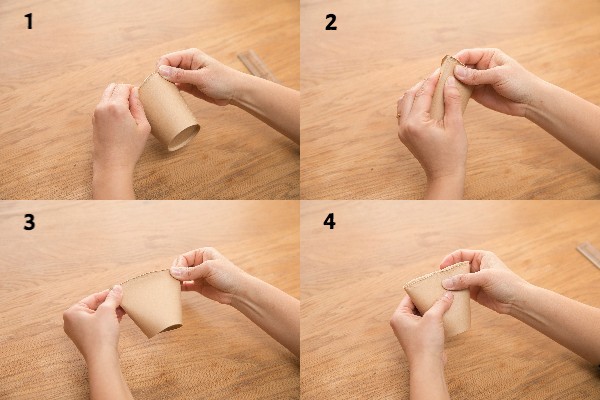 1

2

3

4