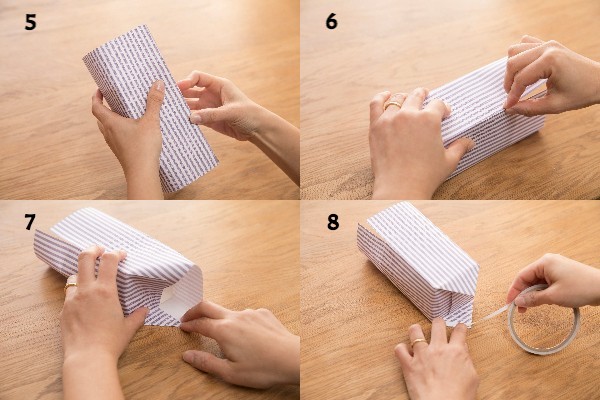 5

6

7

8