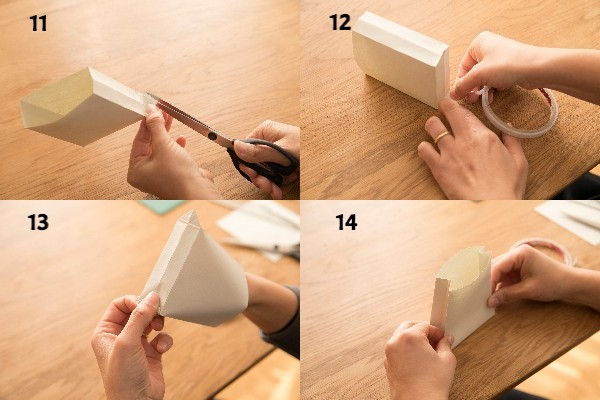 11

12

13

14