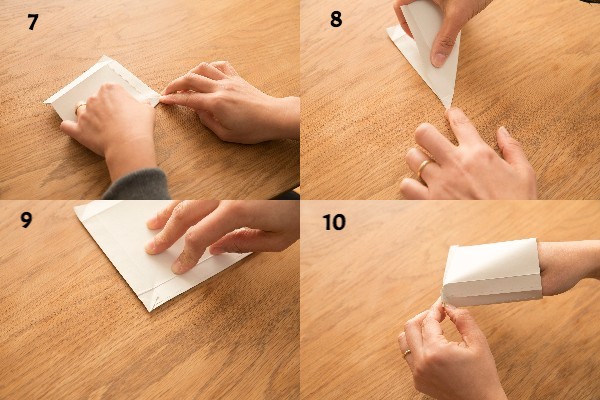 7

8

9

10