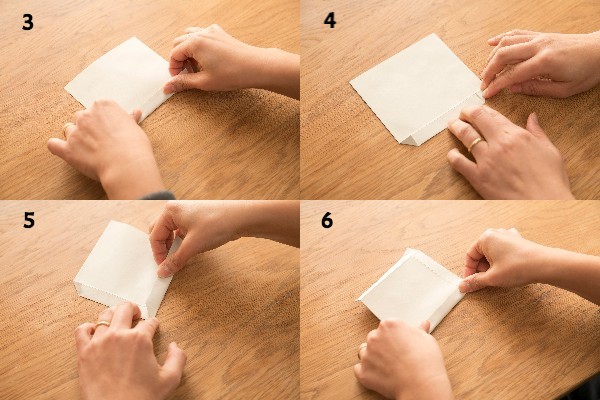 3

4

5

6