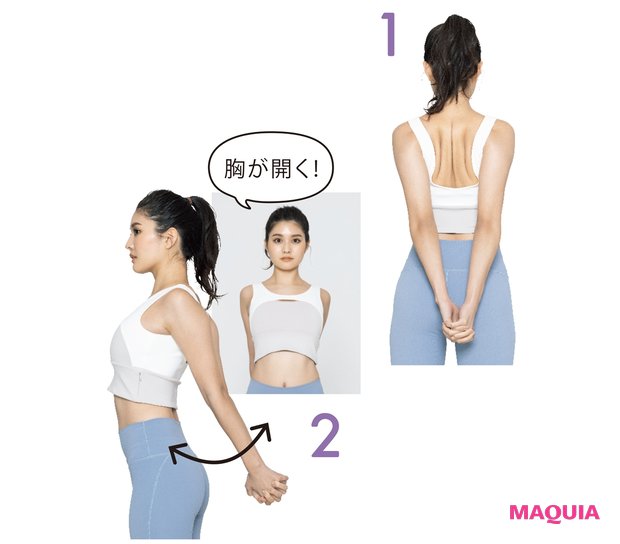 1

胸が開く!

2

MAQUIA