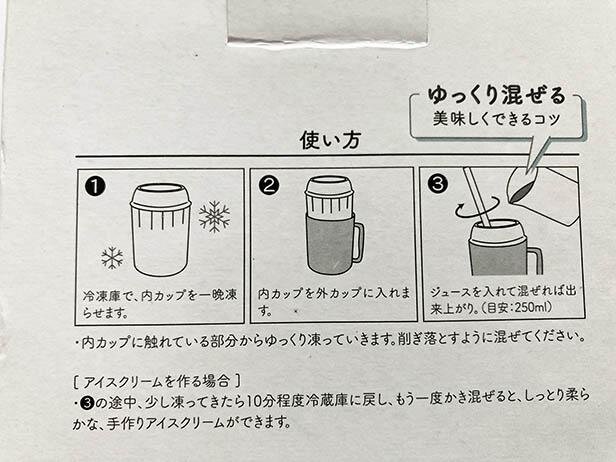 ゆっくり混ぜる
美味しくできるコツ

使い方

❶
冷凍庫で、内カップを一晩凍らせます。

❷
内カップを外カップに入れます。

❸
ジュースを入れて混ぜれば出来上がり。(目安:250ml)

・内カップに触れている部分からゆっくり凍っていきます。削ぎ落とすように混ぜてください。

[ アイスクリームを作る場合 ]
・❸の途中、少し凍ってきたら10分程度冷蔵庫に戻し、もう一度かき混ぜると、しっとり柔らかな、手作りアイスクリームができます。