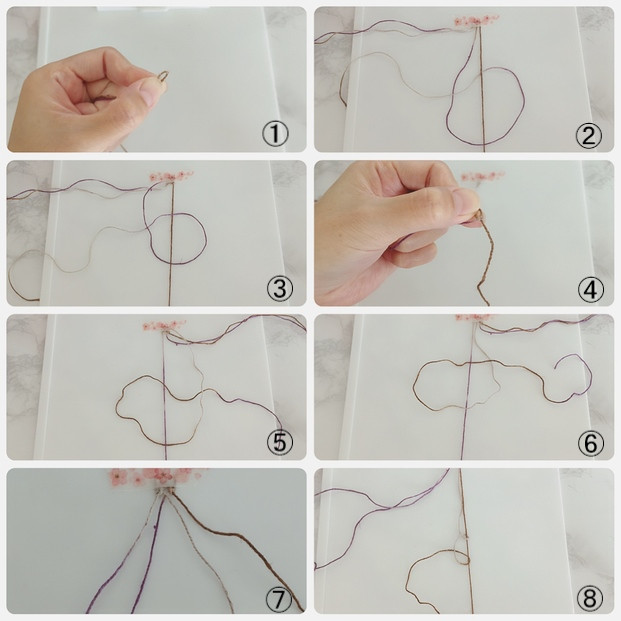 ①
②
③
④
⑤
⑥
⑦
⑧