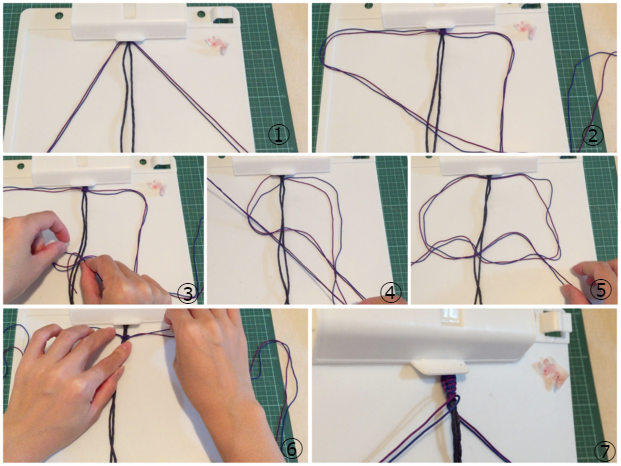 ①

②

③

④

⑤

⑥

⑦