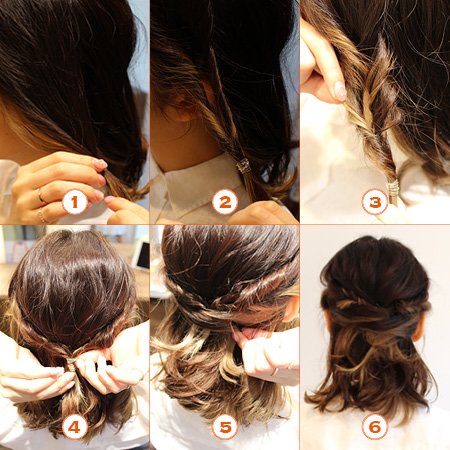 1
2
3
4
5
6