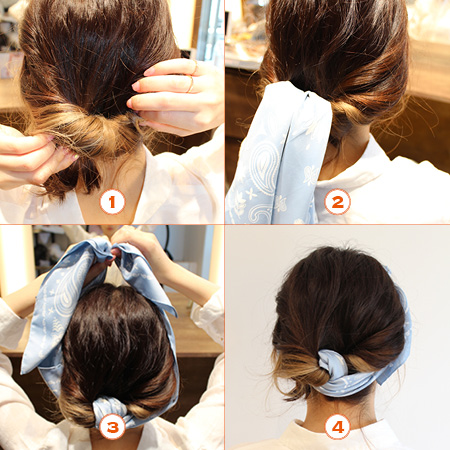 1

2

3

4