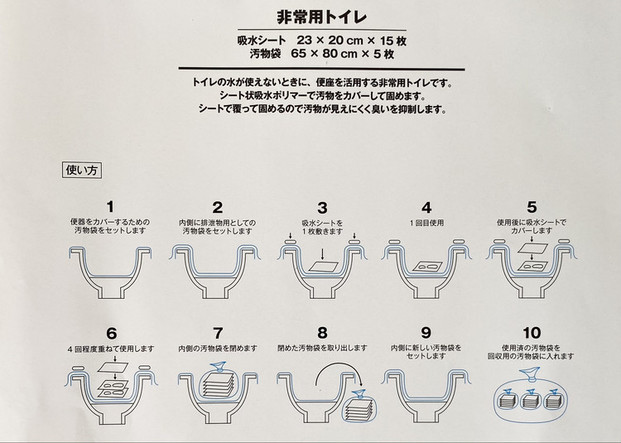 非常用トイレ

吸水シート　23 × 20 cm × 15 枚
汚物袋　65 × 80 cm × 5 枚

トイレの水が使えないときに、便座を活用する非常用トイレです。
シート状吸水ポリマーで汚物をカバーして固めます。
シートで覆って固めるので汚物が見えにくく臭いを抑制します。

使い方

1
便器をカバーするための汚物袋をセットします

2
内側に排泄物用としての汚物袋をセットします

3
吸水シートを1枚敷きます

4
1回目使用

5
使用後に吸水シートでカバーします

6
4回程度重ねて使用します

7
内側の汚物袋を閉めます

8
閉めた汚物袋を取り出します

9
内側に新しい汚物袋をセットします

10
使用済の汚物袋を回収用の汚物袋に入れます