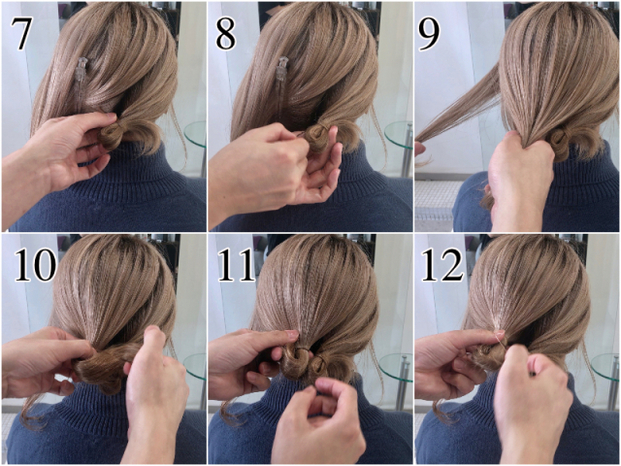 7
8
9
10
11
12