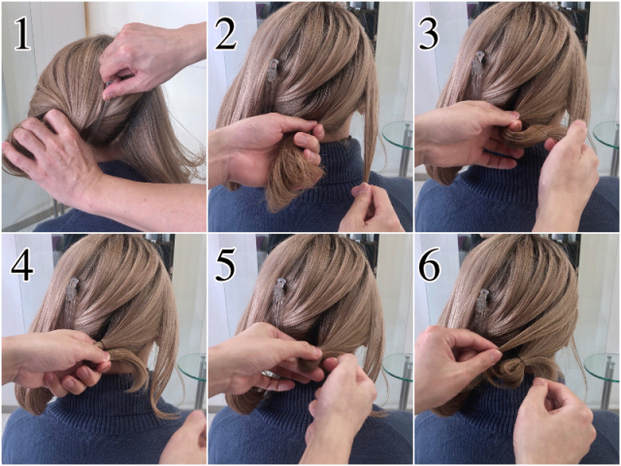 1
2
3
4
5
6