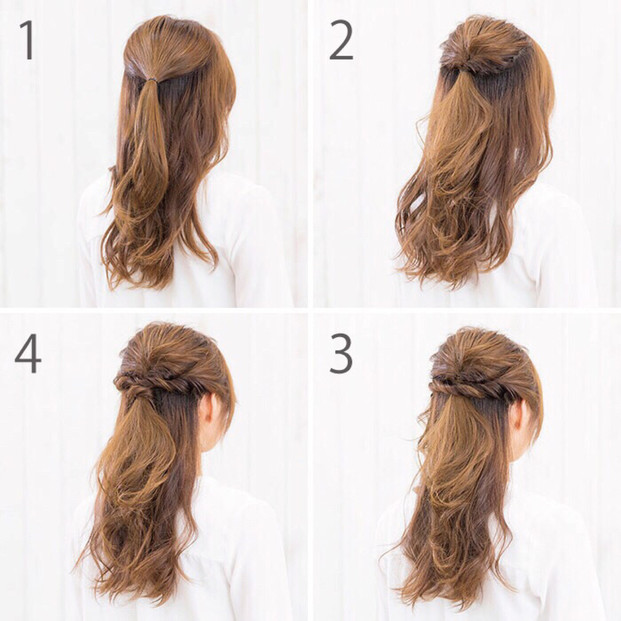 1

2

4

3