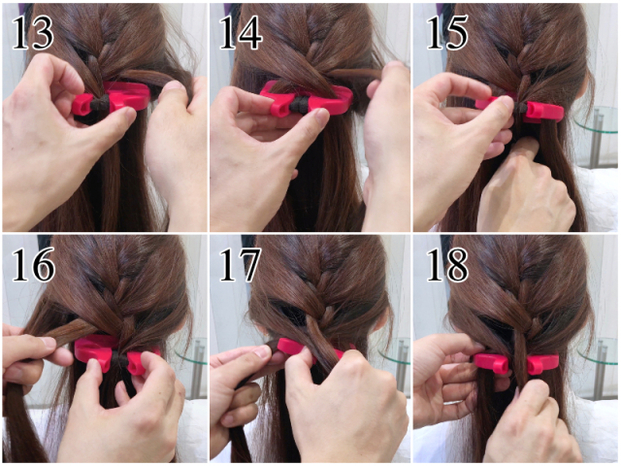 13

14

15

16

17

18