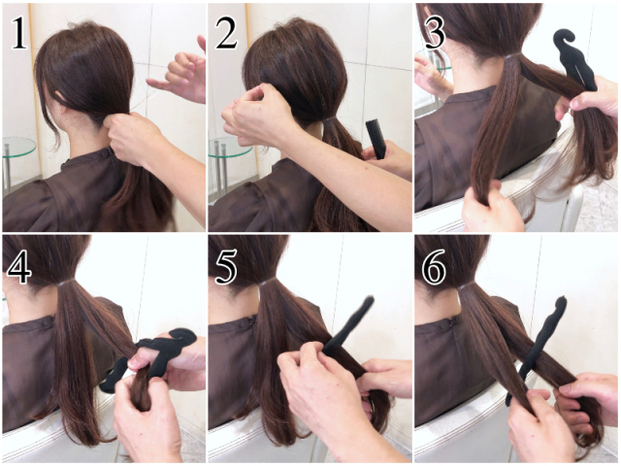 1
2
3
4
5
6