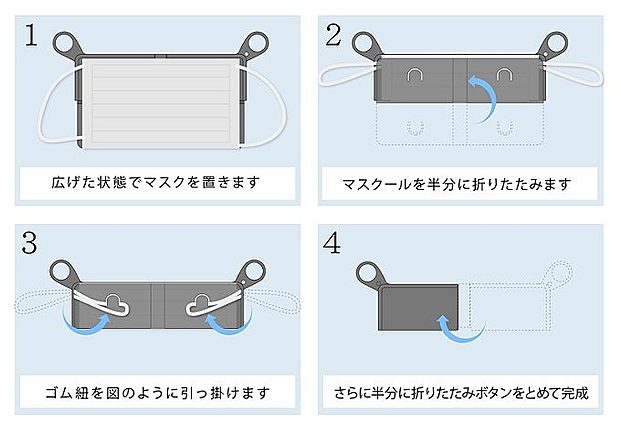 1

広げた状態でマスクを置きます

2

マスクールを半分に折りたたみます

3

ゴム紐を図のように引っ掛けます

4

さらに半分に折りたたみボタンをとめて完成