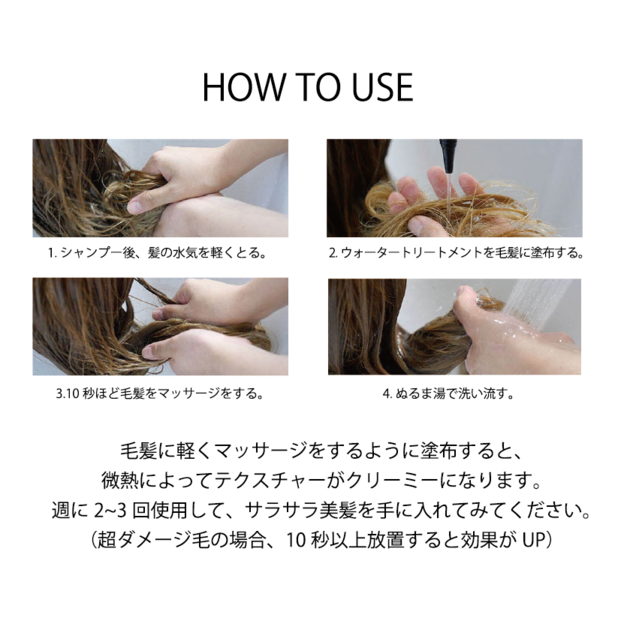 HOW TO USE

1. シャンプー後、髪の水気を軽くとる。

2. ウォータートリートメントを毛髪に塗布する。

3.10 秒ほど毛髪をマッサージをする。

4. ぬるま湯で洗い流す。

毛髪に軽くマッサージをするように塗布すると、
微熱によってテクスチャーがクリーミーになります。
週に 2~3 回使用して、サラサラ美髪を手に入れてみてください。
（超ダメージ毛の場合、10 秒以上放置すると効果が UP）