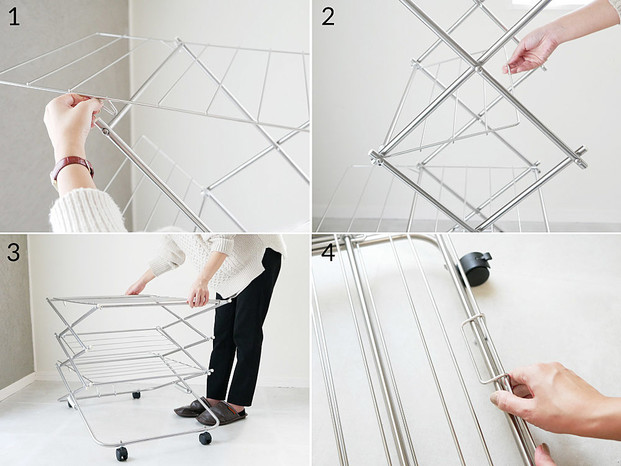 1
2
3
4