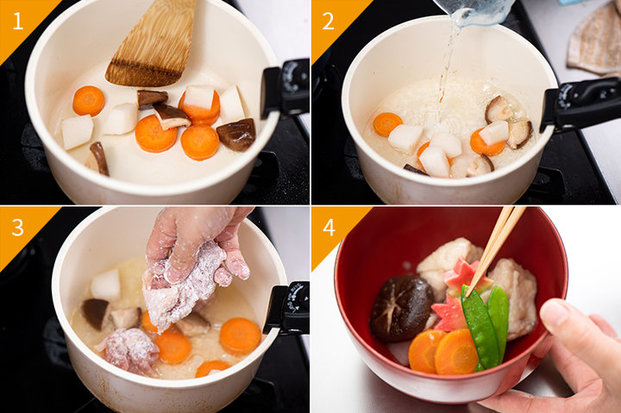 1

2

3

4