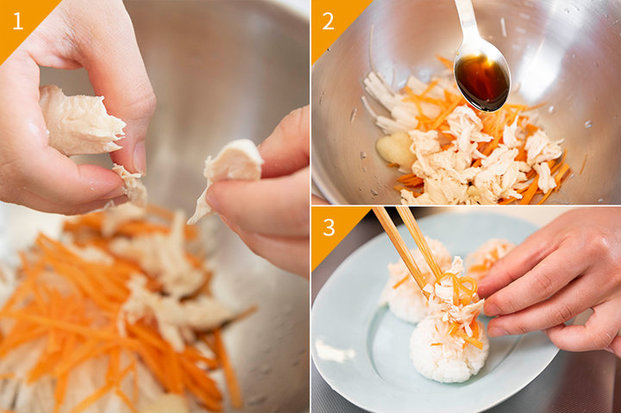 1

2

3