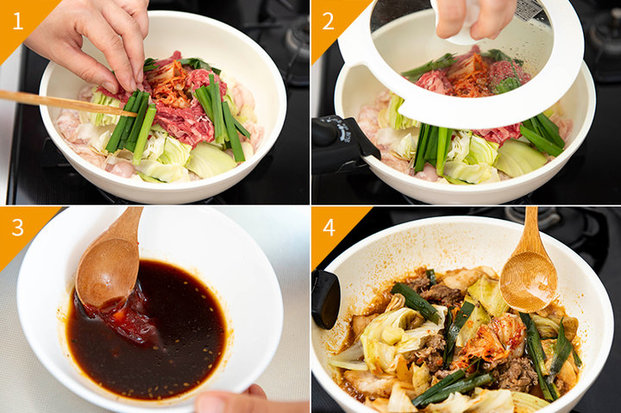 1

2

3

4