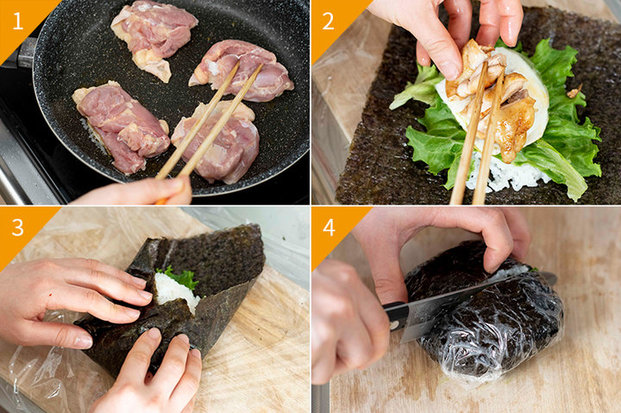 1

2

3

4