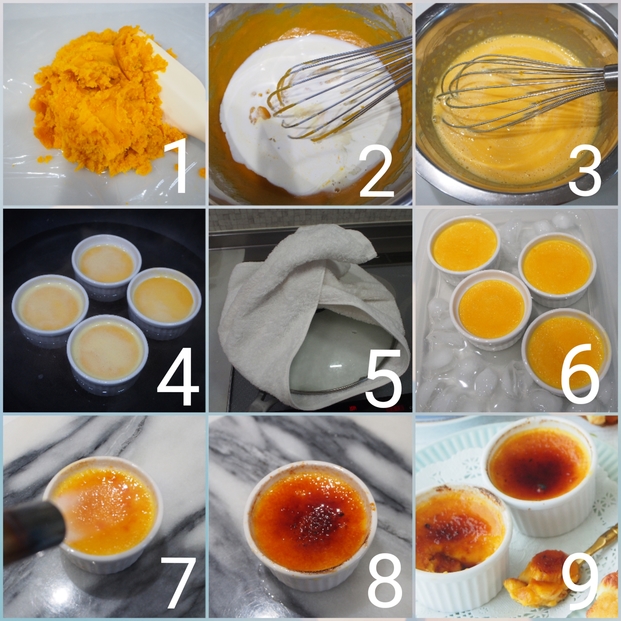 1
2
3
4
5
6
7
8
9