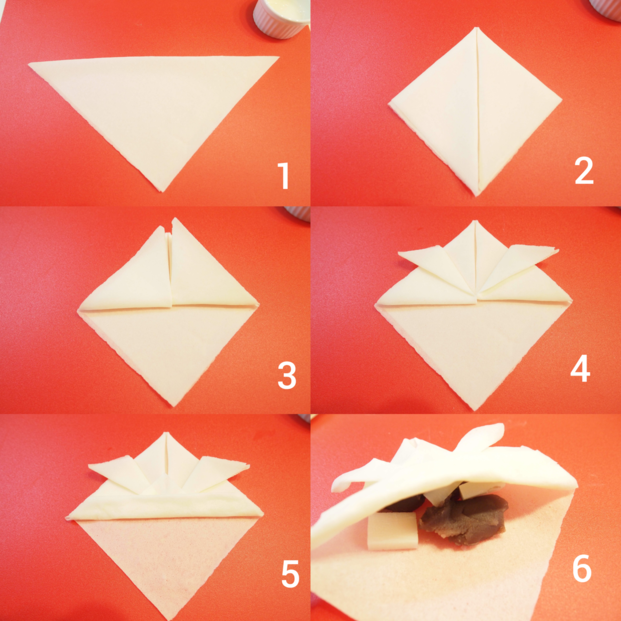 1

2

3

4

5

6