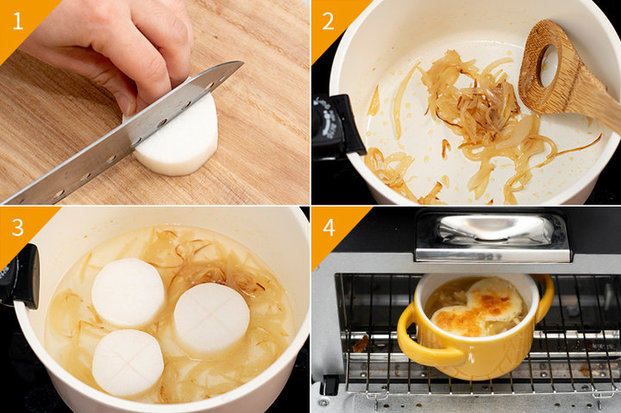 1

2

3

4