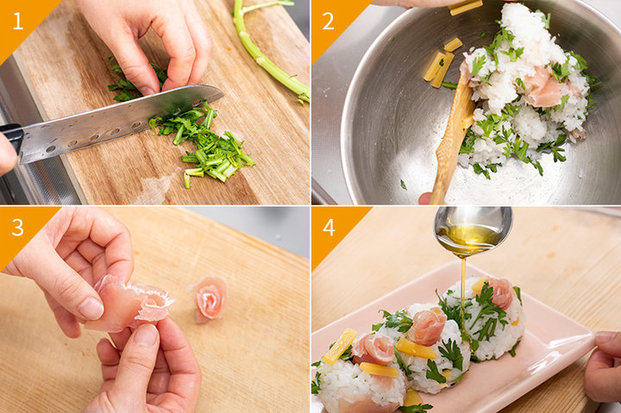 1

2

3

4