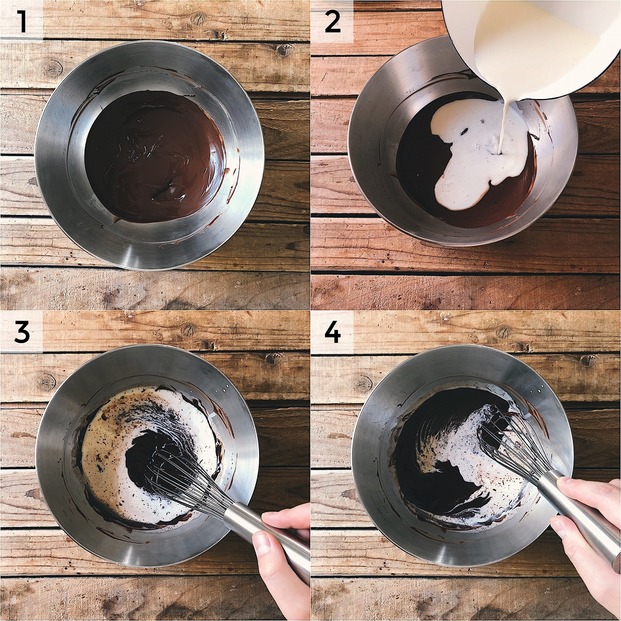 1

2

3

4