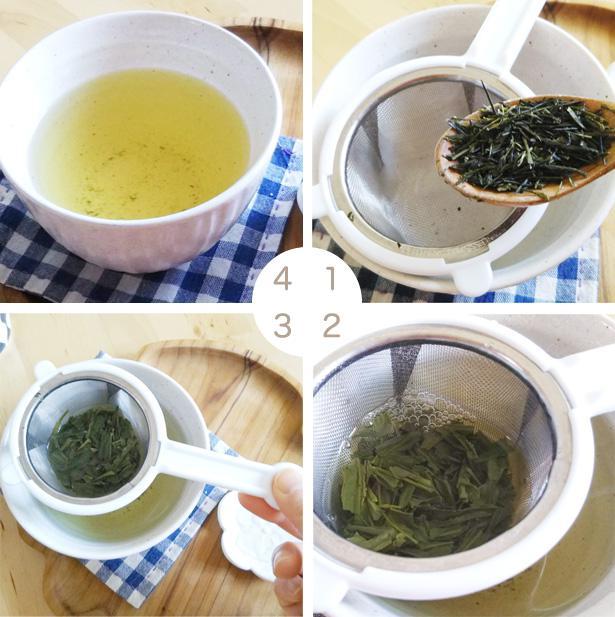 4 1
3 2