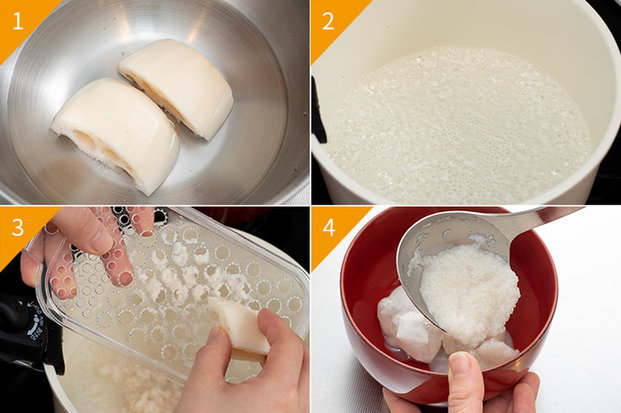 1

2

3

4