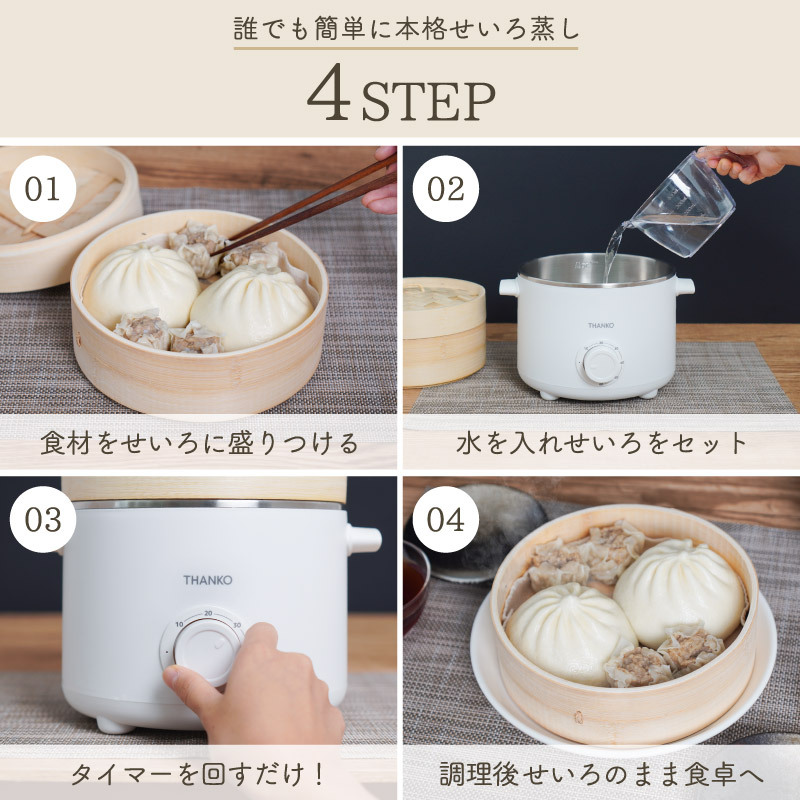 誰でも簡単に本格せいろ蒸し

4STEP

01

食材をせいろに盛りつける

02

THANKO

水を入れせいろをセット

03

THANKO

10 20 30

タイマーを回すだけ！

04

調理後せいろのまま食卓へ