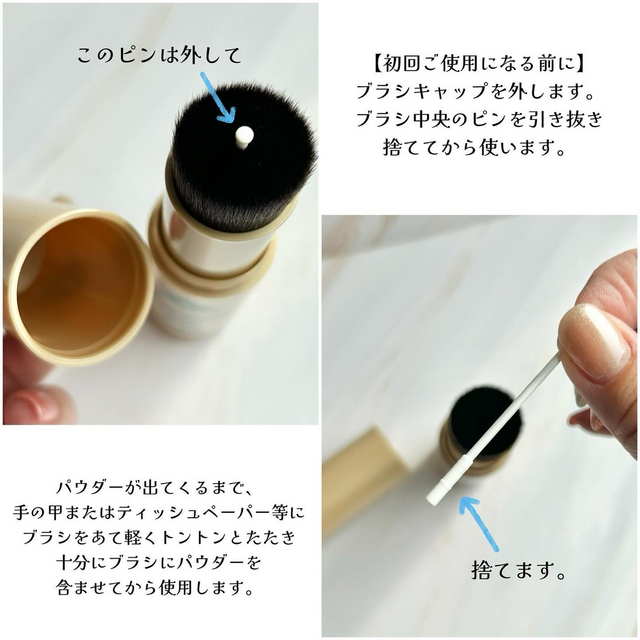 このピンは外して

【初回ご使用になる前に】
ブラシキャップを外します。
ブラシ中央のピンを引き抜き
捨ててから使います。

パウダーが出てくるまで、
手の甲またはティッシュペーパー等に
ブラシをあて軽くトントンとたたき
十分にブラシにパウダーを
含ませてから使用します。

捨てます。