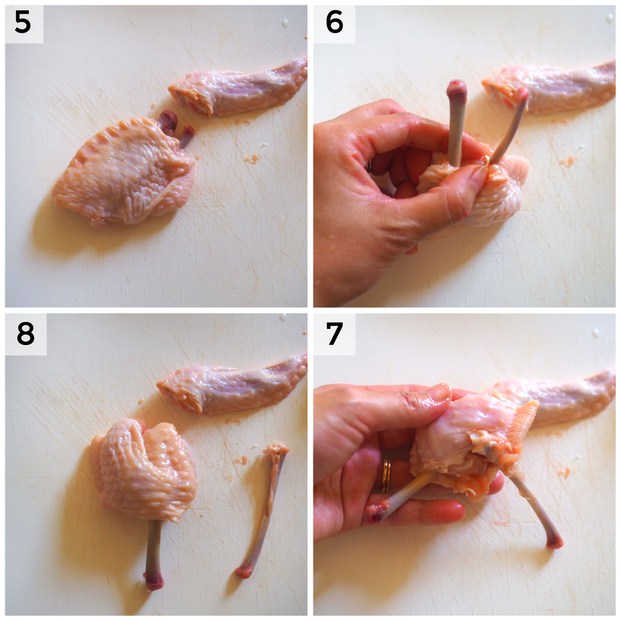 5

6

8

7