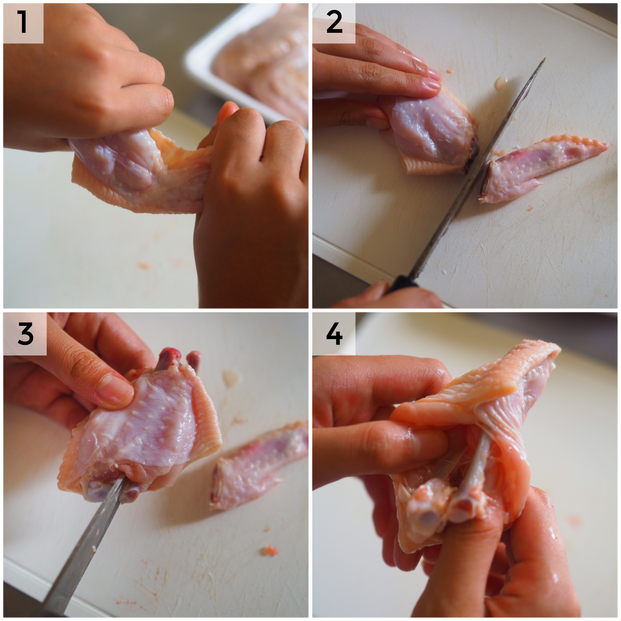 1

2

3

4